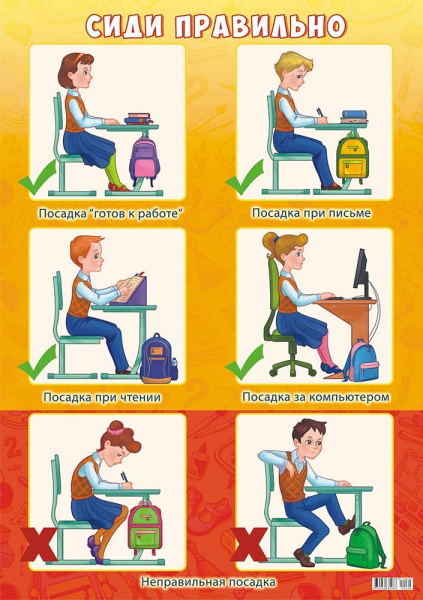 СИДИ ПРАВИЛЬНО

Посадка "готов к работе"

Посадка при письме

Посадка при чтении

Посадка за компьютером

Неправильная посадка